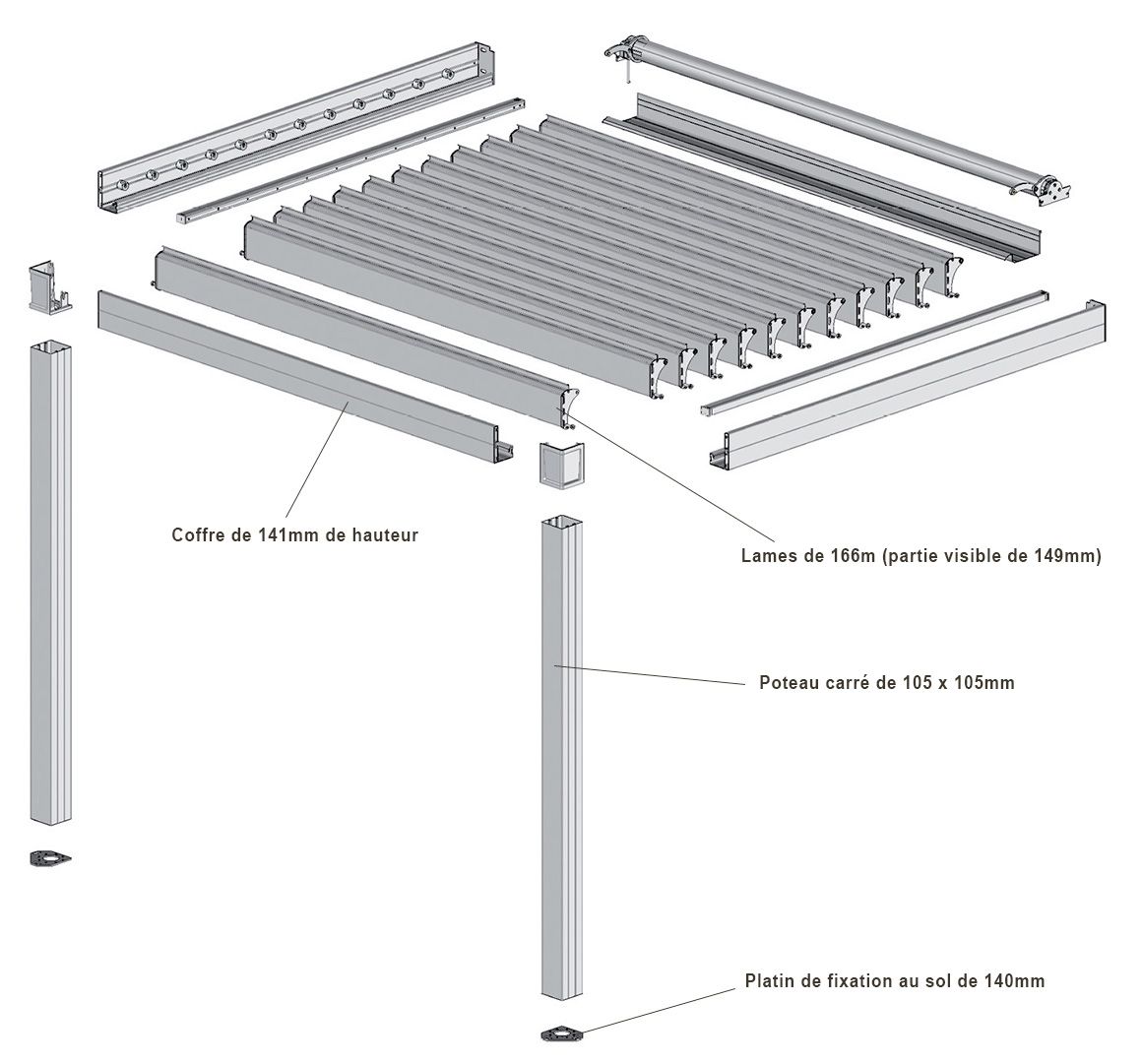 Coffre de 141mm de hauteur

Lames de 166m (partie visible de 149mm)

Poteau carré de 105 x 105mm

Platin de fixation au sol de 140mm