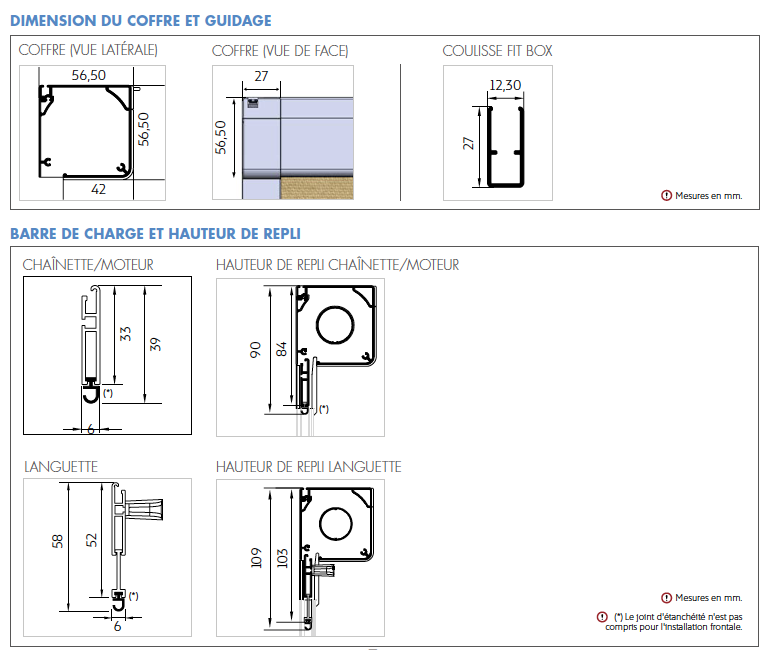 DIMENSION DU COFFRE ET GUIDAGE

COFFRE (VUE LATÉRALE)

56,50

56,50

42

COFFRE (VUE DE FACE)

27

56,50

COULISSE FIT BOX

12,30

27

Mesures en mm.

BARRE DE CHARGE ET HAUTEUR DE REPLI

CHAÎNETTE/MOTEUR

33

39

(*)

6

HAUTEUR DE REPLI CHAÎNETTE/MOTEUR

90

84

(*)

LANGUETTE

58

52

(*)

6

HAUTEUR DE REPLI LANGUETTE

109

103

Mesures en mm.

(*) Le joint d'étanchéité n'est pas compris pour l'installation frontale.